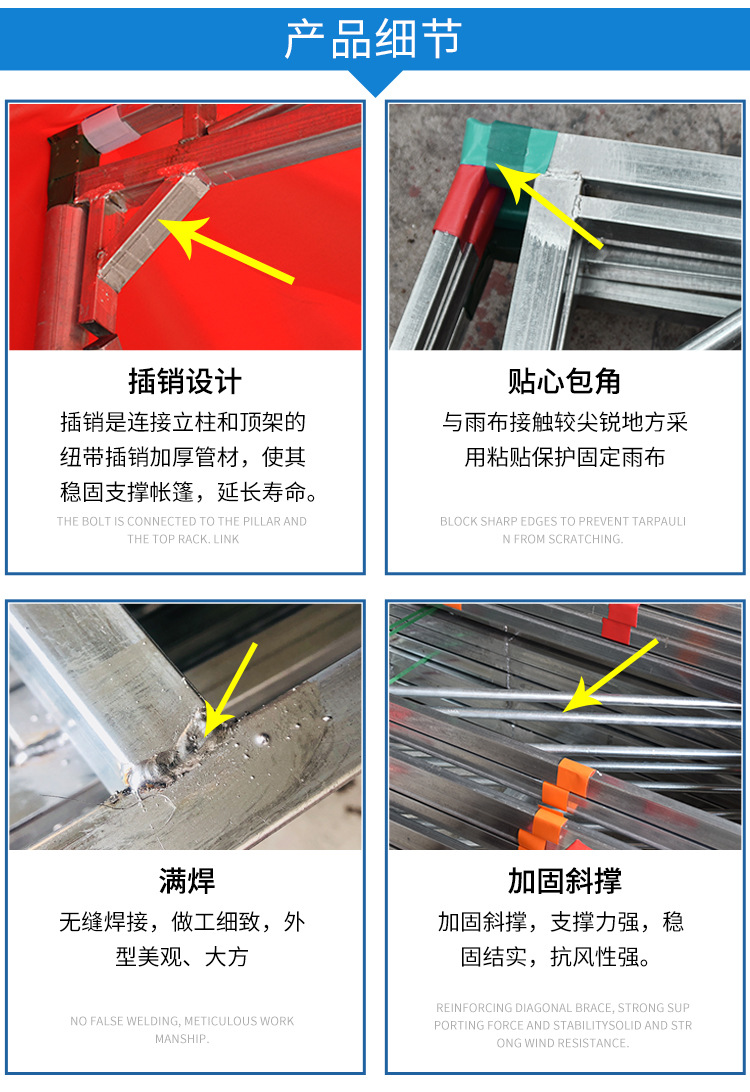 产品细节

插销设计

插销是连接立柱和顶架的纽带插销加厚管材，使其稳固支撑帐篷，延长寿命。

THE BOLT IS CONNECTED TO THE PILLAR AND THE TOP RACK. LINK

贴心包角

与雨布接触较尖锐地方采用粘贴保护固定雨布

BLOCK SHARP EDGES TO PREVENT TARPAULI N FROM SCRATCHING.

满焊

无缝焊接，做工细致，外型美观、大方

NO FALSE WELDING, METICULOUS WORK MANSHIP.

加固斜撑

加固斜撑，支撑力强，稳固结实，抗风性强。

REINFORCING DIAGONAL BRACE, STRONG SUP PORTING FORCE AND STABILITYSOLID AND STR ONG WIND RESISTANCE.